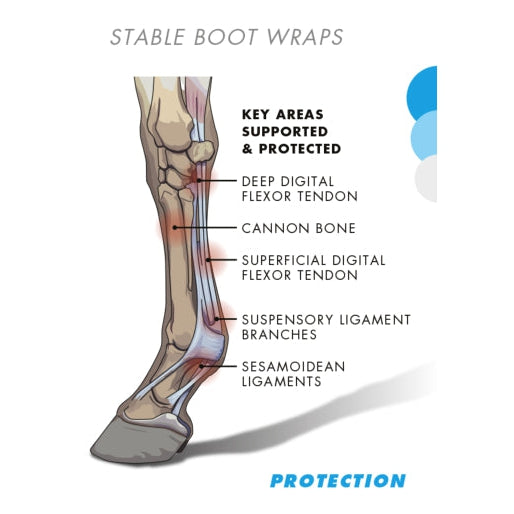 STABLE BOOT WRAPS

KEY AREAS SUPPORTED & PROTECTED

DEEP DIGITAL FLEXOR TENDON

CANNON BONE

SUPERFICIAL DIGITAL FLEXOR TENDON

SUSPENSORY LIGAMENT BRANCHES

SESAMOIDEAN LIGAMENTS

PROTECTION